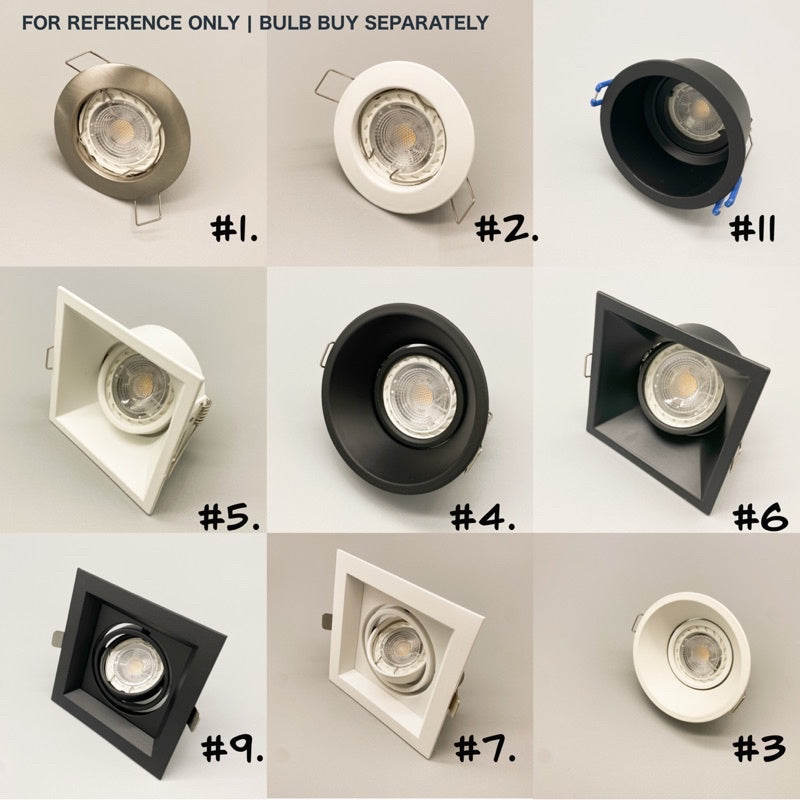 FOR REFERENCE ONLY | BULB BUY SEPARATELY

#1.

#2.

#11

#5.

#4.

#6

#9.

#7.

#3